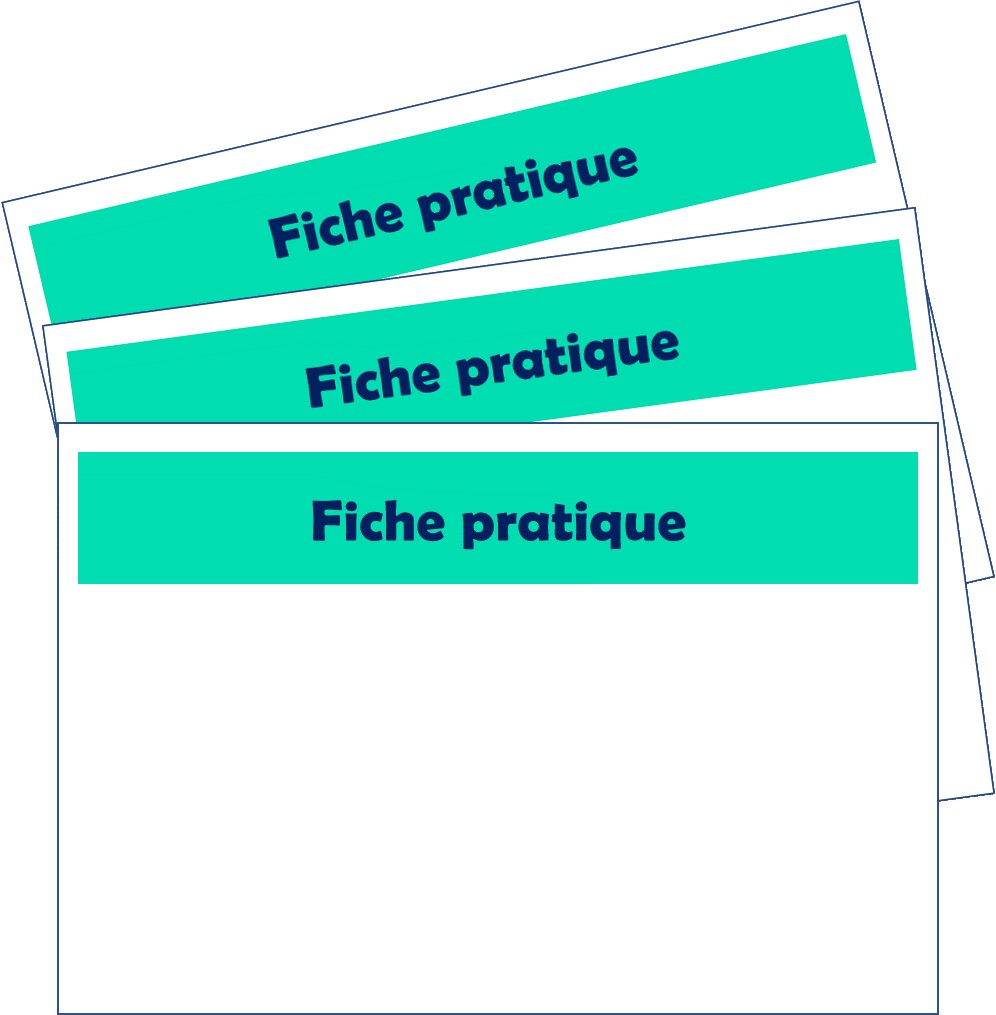 Fiche pratique

Fiche pratique

Fiche pratique